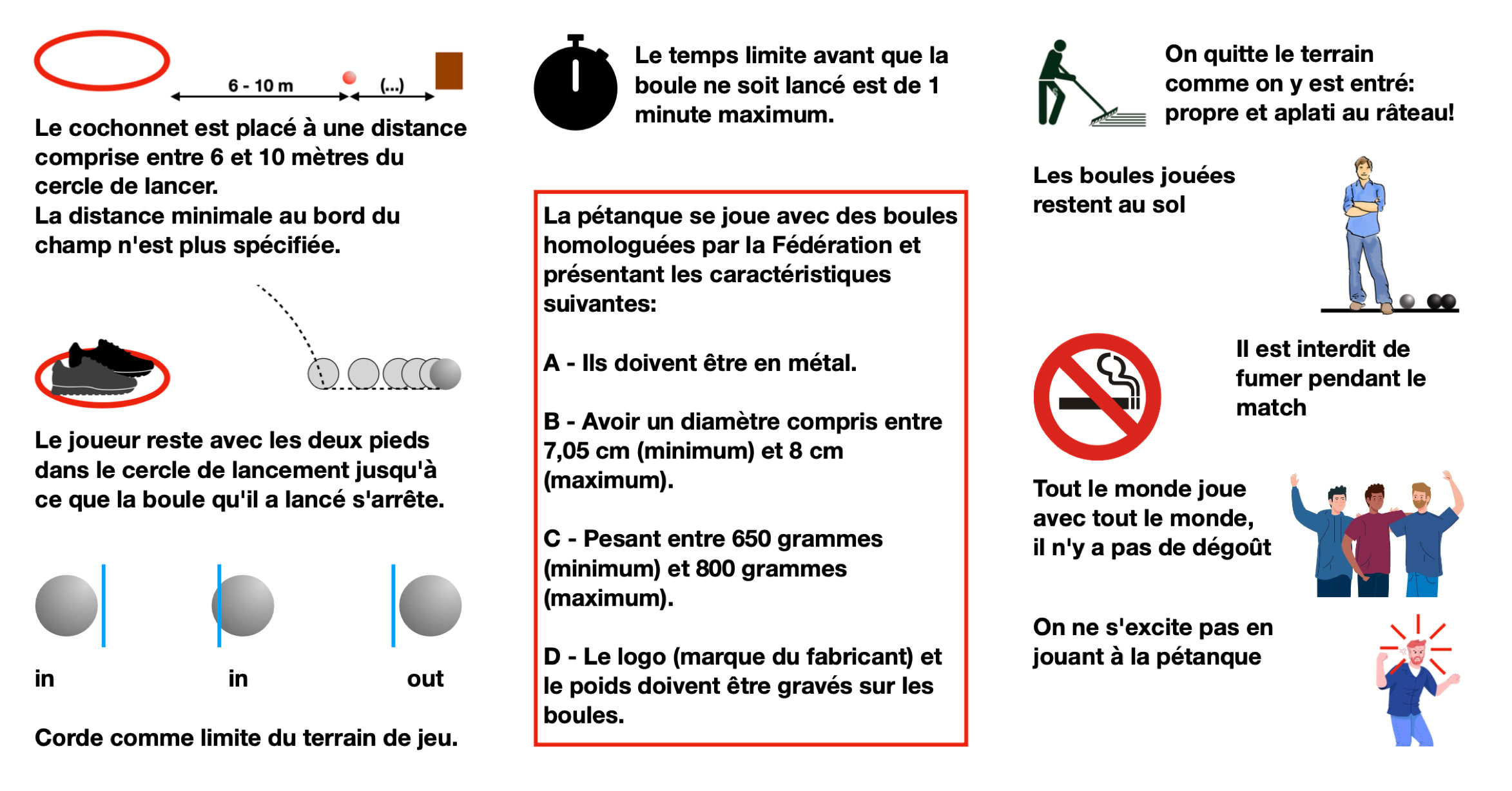 6 - 10 m

(...)

Le cochonnet est placé à une distance comprise entre 6 et 10 mètres du cercle de lancer.
La distance minimale au bord du champ n'est plus spécifiée.

Le joueur reste avec les deux pieds dans le cercle de lancement jusqu'à ce que la boule qu'il a lancé s'arrête.

in

in

out

Corde comme limite du terrain de jeu.

Le temps limite avant que la boule ne soit lancé est de 1 minute maximum.

La pétanque se joue avec des boules homologuées par la Fédération et présentant les caractéristiques suivantes:

A - Ils doivent être en métal.

B - Avoir un diamètre compris entre 7,05 cm (minimum) et 8 cm (maximum).

C - Pesant entre 650 grammes (minimum) et 800 grammes (maximum).

D - Le logo (marque du fabricant) et le poids doivent être gravés sur les boules.

On quitte le terrain comme on y est entré: propre et aplati au râteau!

Les boules jouées restent au sol

Il est interdit de fumer pendant le match

Tout le monde joue avec tout le monde, il n'y a pas de dégoût

On ne s'excite pas en jouant à la pétanque